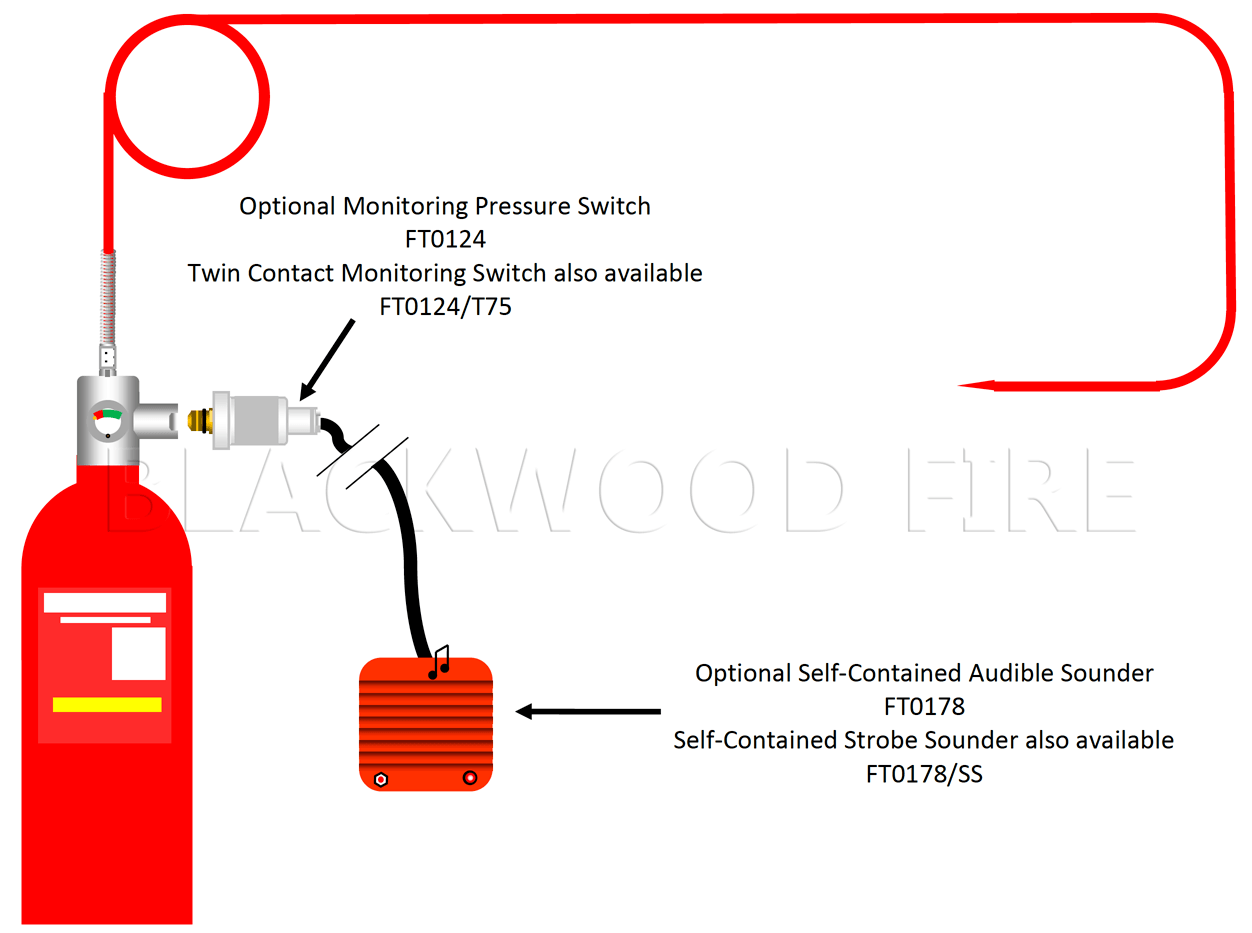 Optional Monitoring Pressure Switch
FT0124
Twin Contact Monitoring Switch also available
FT0124/T75

BLACKWOOD FIRE

Optional Self-Contained Audible Sounder
FT0178
Self-Contained Strobe Sounder also available
FT0178/SS